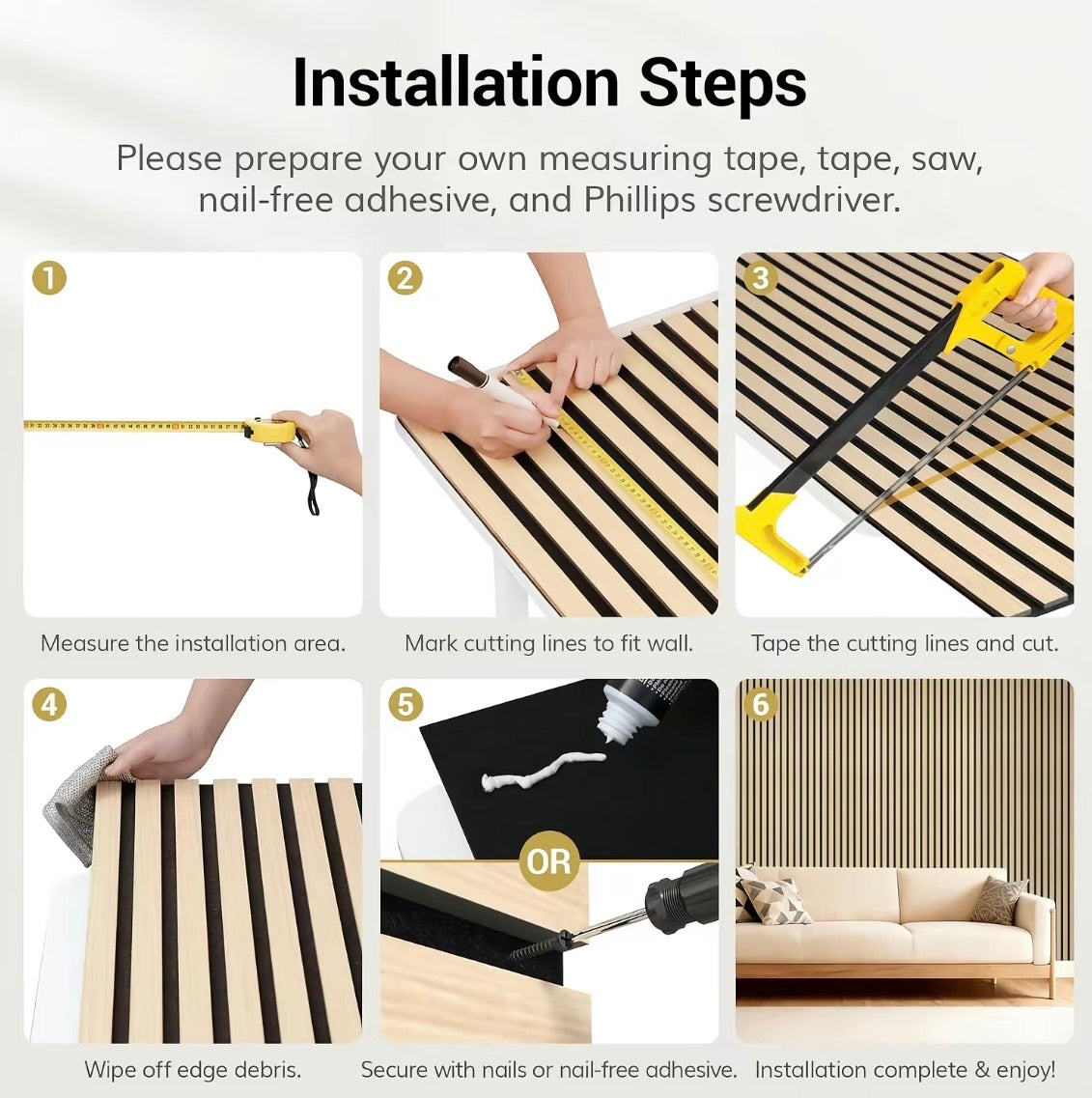 Installation Steps

Please prepare your own measuring tape, tape, saw, nail-free adhesive, and Phillips screwdriver.

1

Measure the installation area.

2

Mark cutting lines to fit wall.

3

Tape the cutting lines and cut.

4

Wipe off edge debris.

5

OR

Secure with nails or nail-free adhesive.

6

Installation complete & enjoy!